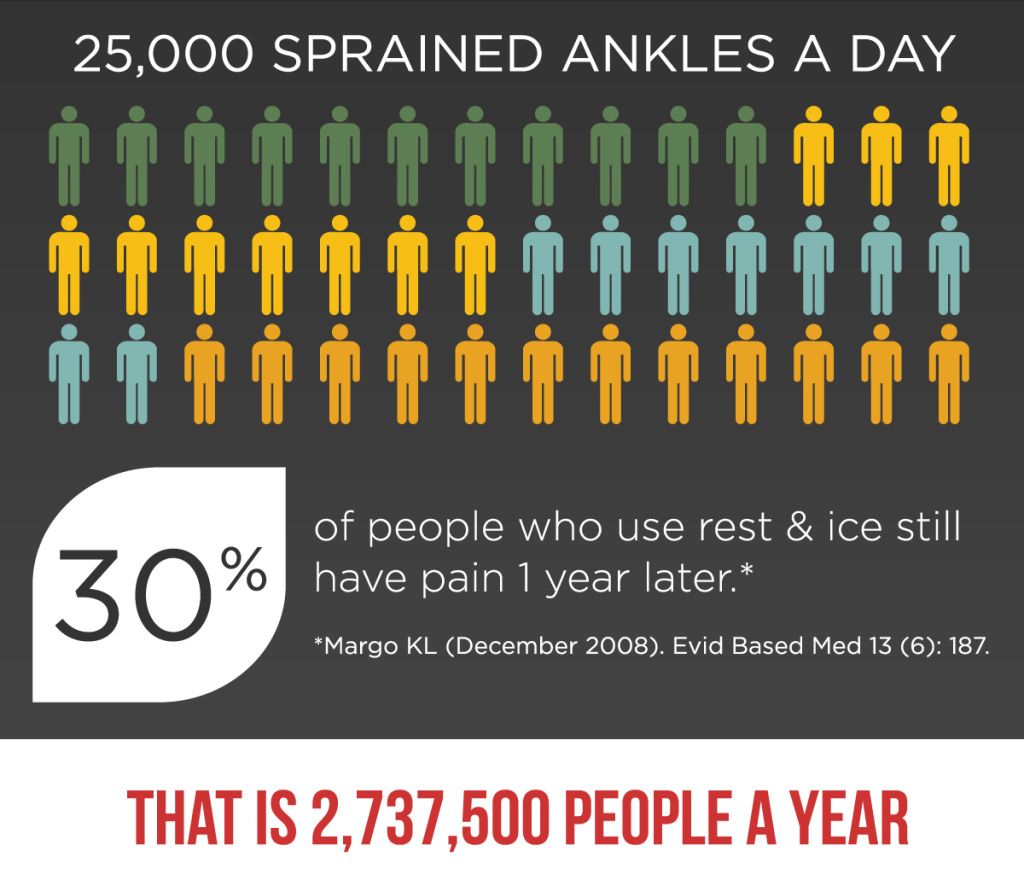 25,000 SPRAINED ANKLES A DAY

30%

of people who use rest & ice still have pain 1 year later.*

*Margo KL (December 2008). Evid Based Med 13 (6): 187.

THAT IS 2,737,500 PEOPLE A YEAR